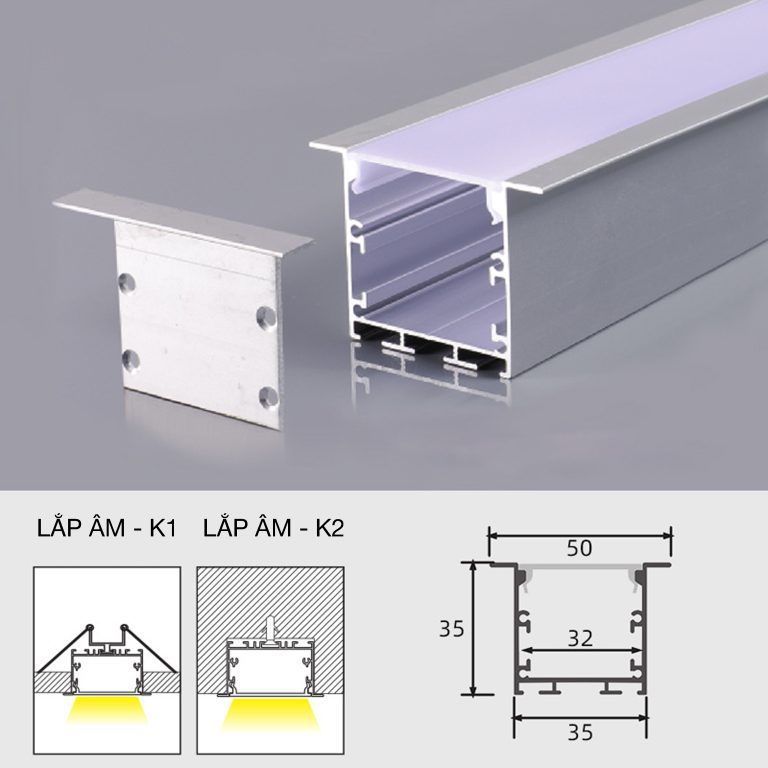 LẮP ÂM - K1 LẮP ÂM - K2

50

35

32

35