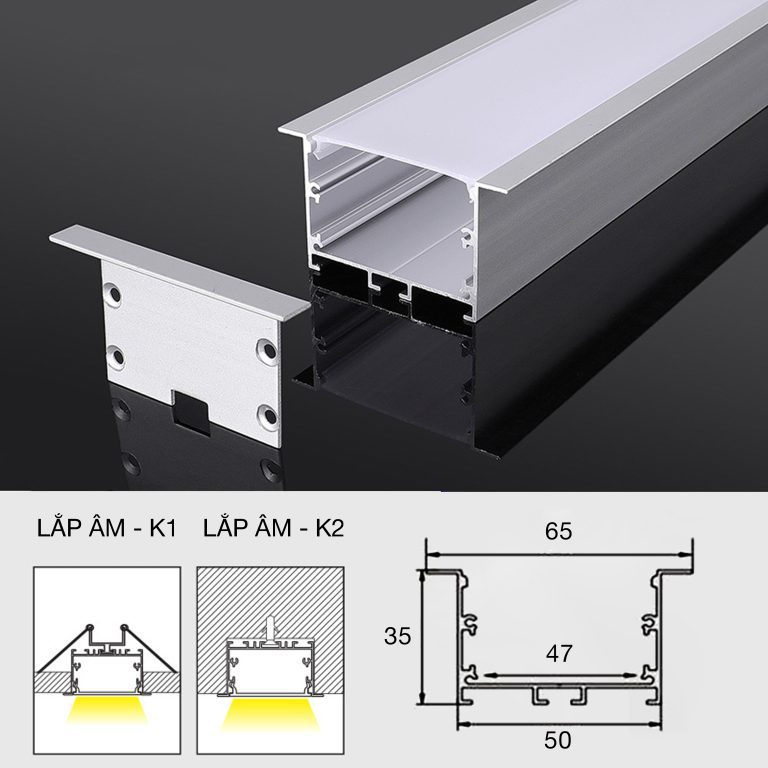 LẮP ÂM - K1

LẮP ÂM - K2

65

35

47

50